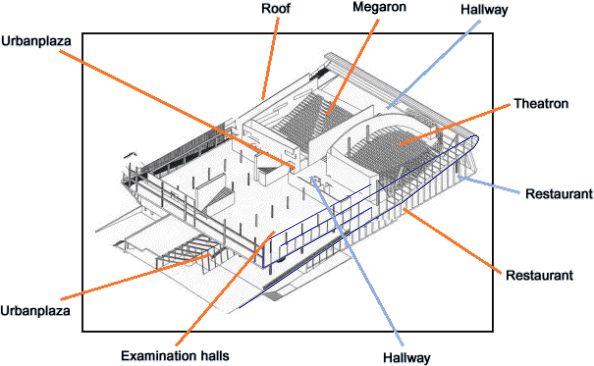 Roof
Megaron
Hallway
Urbanplaza
Theatron
Restaurant
Restaurant
Urbanplaza
Examination halls
Hallway